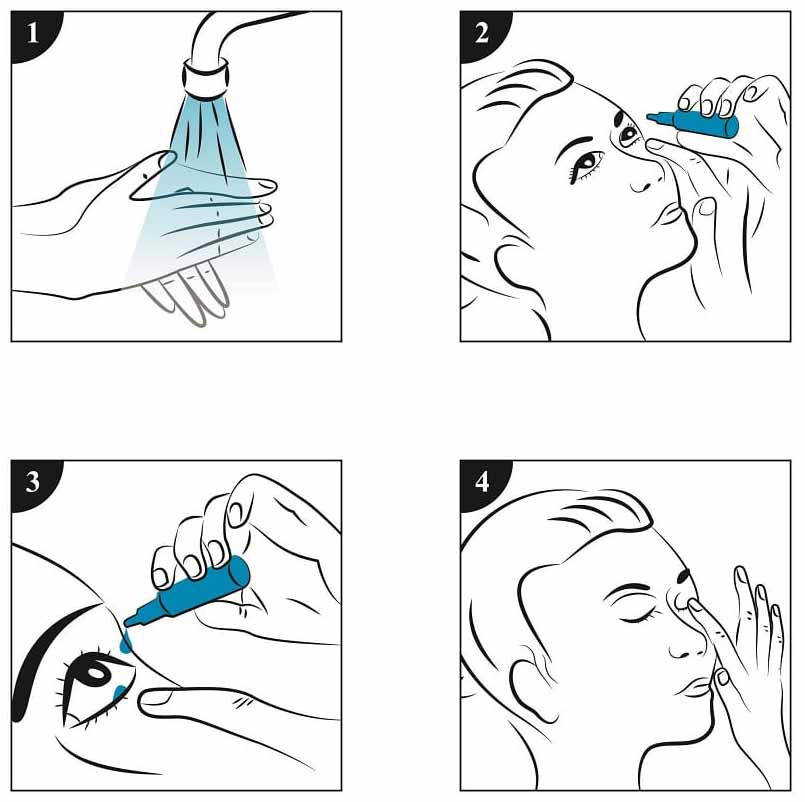 1

2

3

4